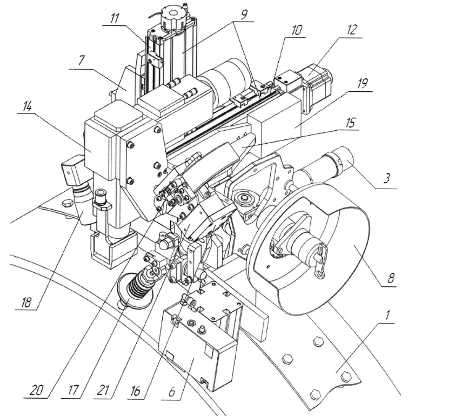 11
9
10
12
7
19
14
15
3
8
18
1
20
17
21
16
6